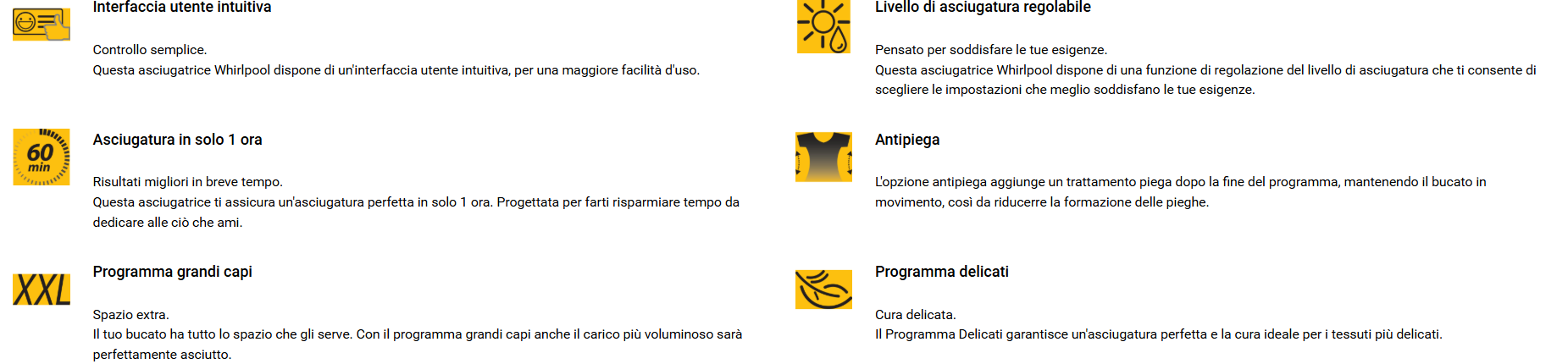 Interfaccia utente intuitiva

Controllo semplice.
Questa asciugatrice Whirlpool dispone di un'interfaccia utente intuitiva, per una maggiore facilità d'uso.

60 min

Asciugatura in solo 1 ora

Risultati migliori in breve tempo.
Questa asciugatrice ti assicura un'asciugatura perfetta in solo 1 ora. Progettata per farti risparmiare tempo da dedicare alle ciò che ami.

XXL

Programma grandi capi

Spazio extra.
Il tuo bucato ha tutto lo spazio che gli serve. Con il programma grandi capi anche il carico più voluminoso sarà perfettamente asciutto.

Livello di asciugatura regolabile

Pensato per soddisfare le tue esigenze.
Questa asciugatrice Whirlpool dispone di una funzione di regolazione del livello di asciugatura che ti consente di scegliere le impostazioni che meglio soddisfano le tue esigenze.

Antipiega

L'opzione antipiega aggiunge un trattamento piega dopo la fine del programma, mantenendo il bucato in movimento, così da riducerre la formazione delle pieghe.

Programma delicati

Cura delicata.
Il Programma Delicati garantisce un'asciugatura perfetta e la cura ideale per i tessuti più delicati.